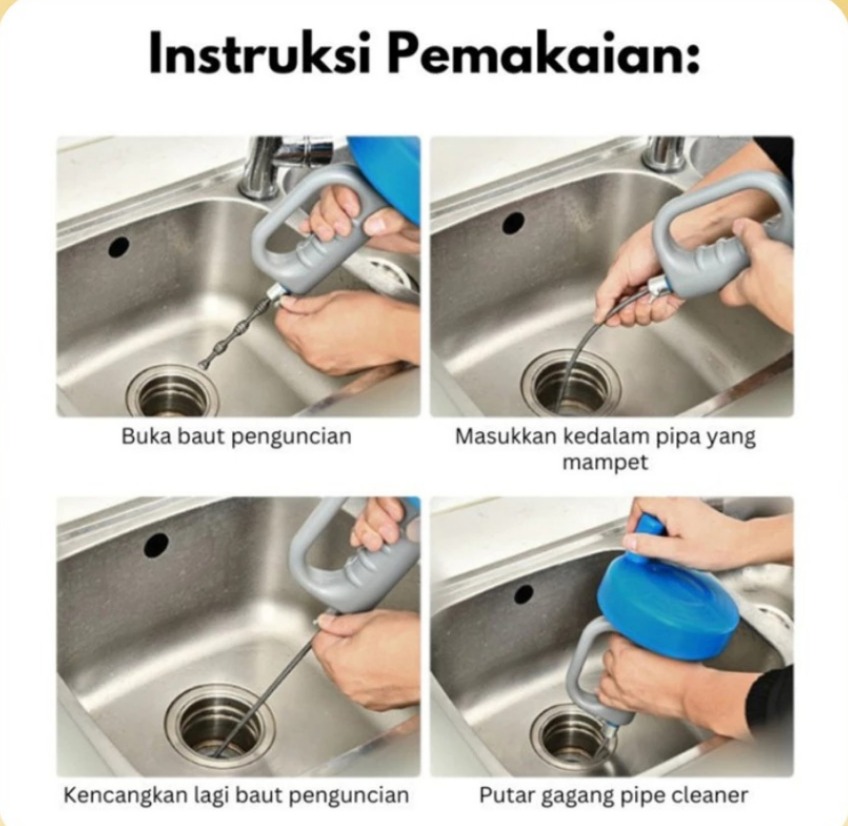 Instruksi Pemakaian:

Buka baut penguncian

Masukkan kedalam pipa yang mampet

Kencangkan lagi baut penguncian

Putar gagang pipe cleaner