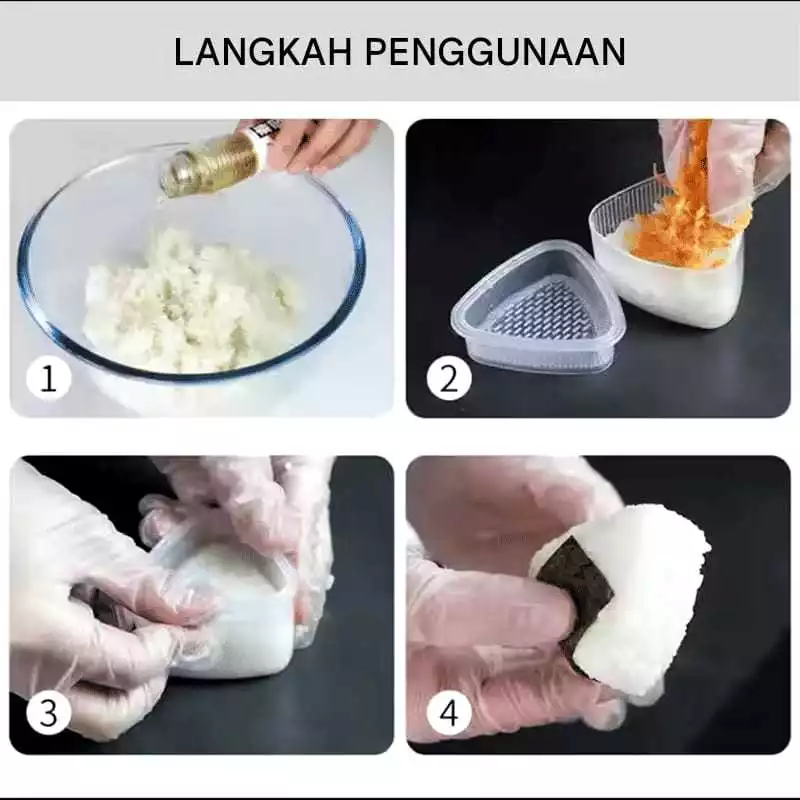 LANGKAH PENGGUNAAN

1

2

3

4