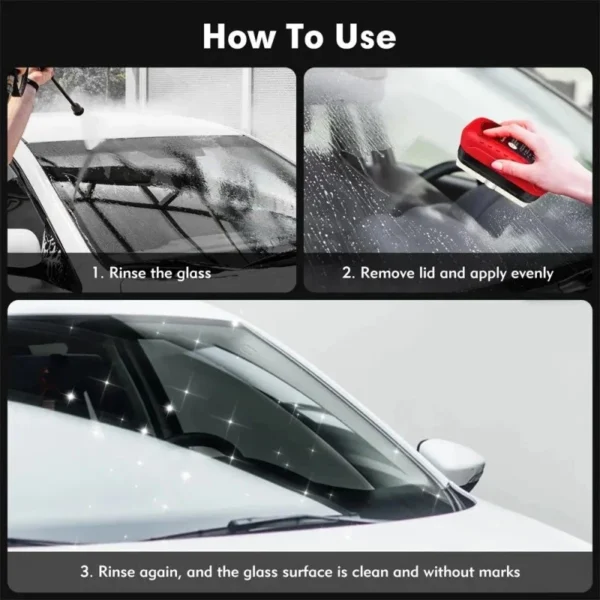 How To Use

1. Rinse the glass

2. Remove lid and apply evenly

3. Rinse again, and the glass surface is clean and without marks